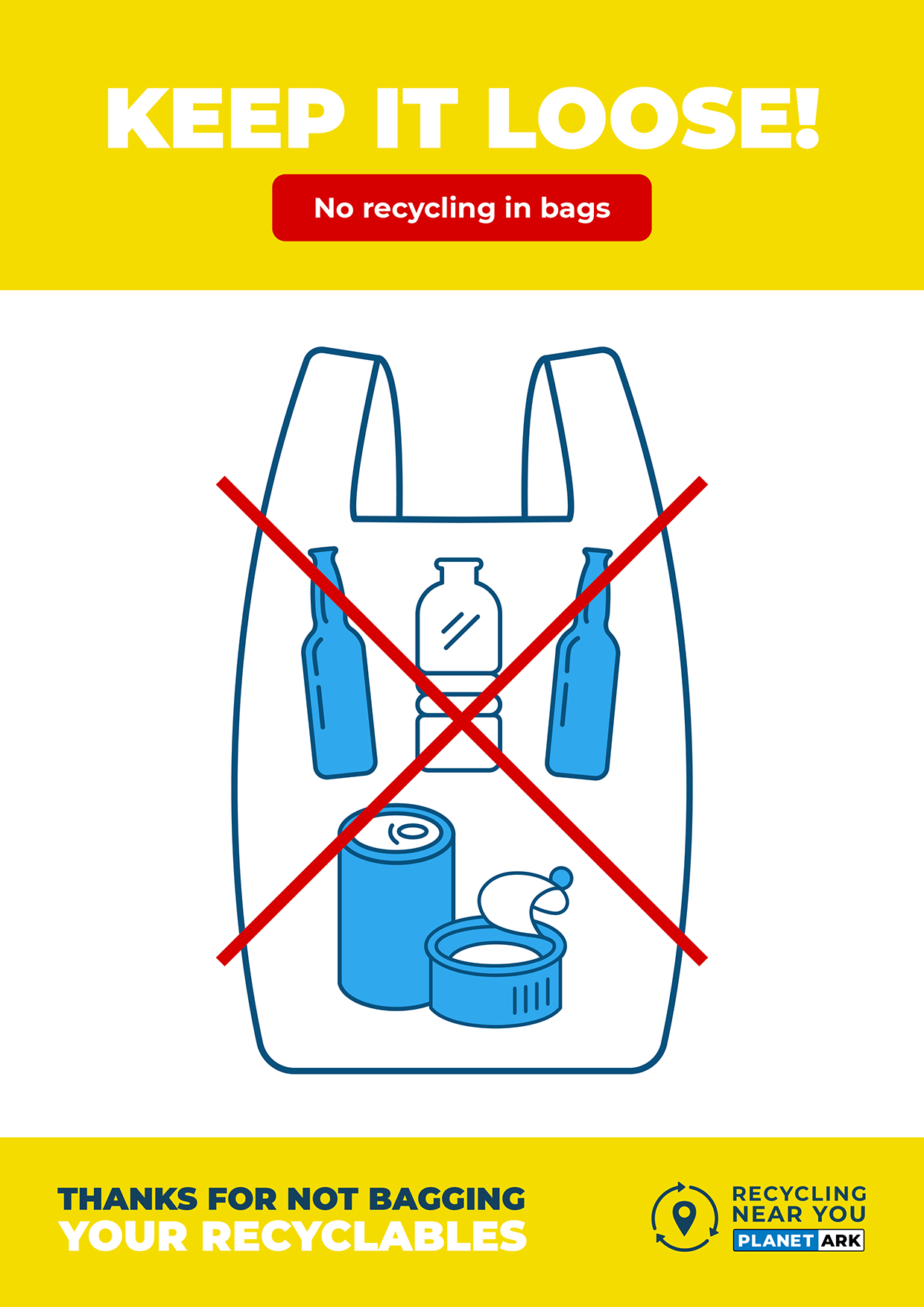 KEEP IT LOOSE!

No recycling in bags

THANKS FOR NOT BAGGING
YOUR RECYCLABLES

RECYCLING
NEAR YOU
PLANET ARK