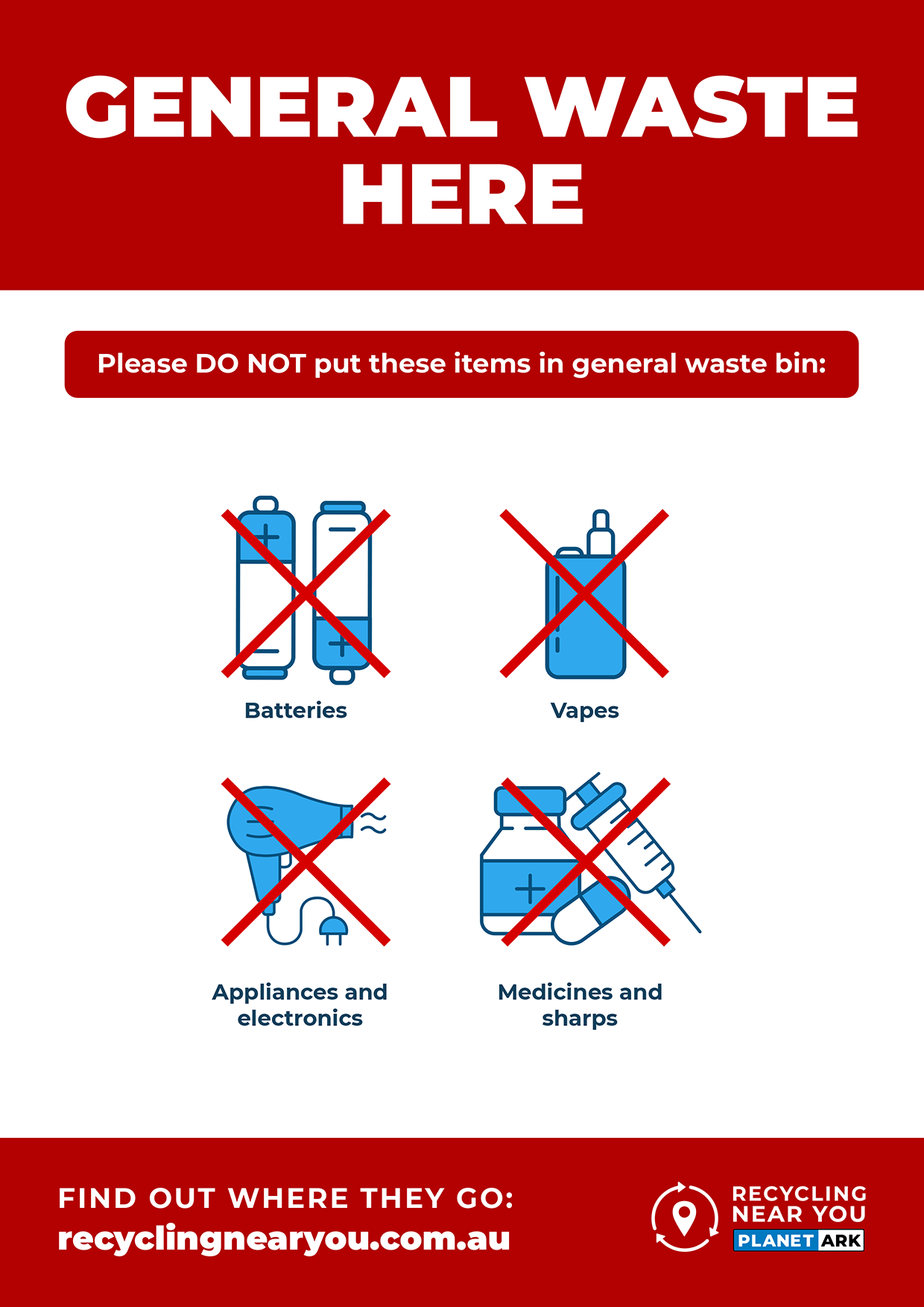 GENERAL WASTE HERE

Please DO NOT put these items in general waste bin:

Batteries

Vapes

Appliances and electronics

Medicines and sharps

FIND OUT WHERE THEY GO:
recyclingnearyou.com.au

RECYCLING NEAR YOU
PLANET ARK