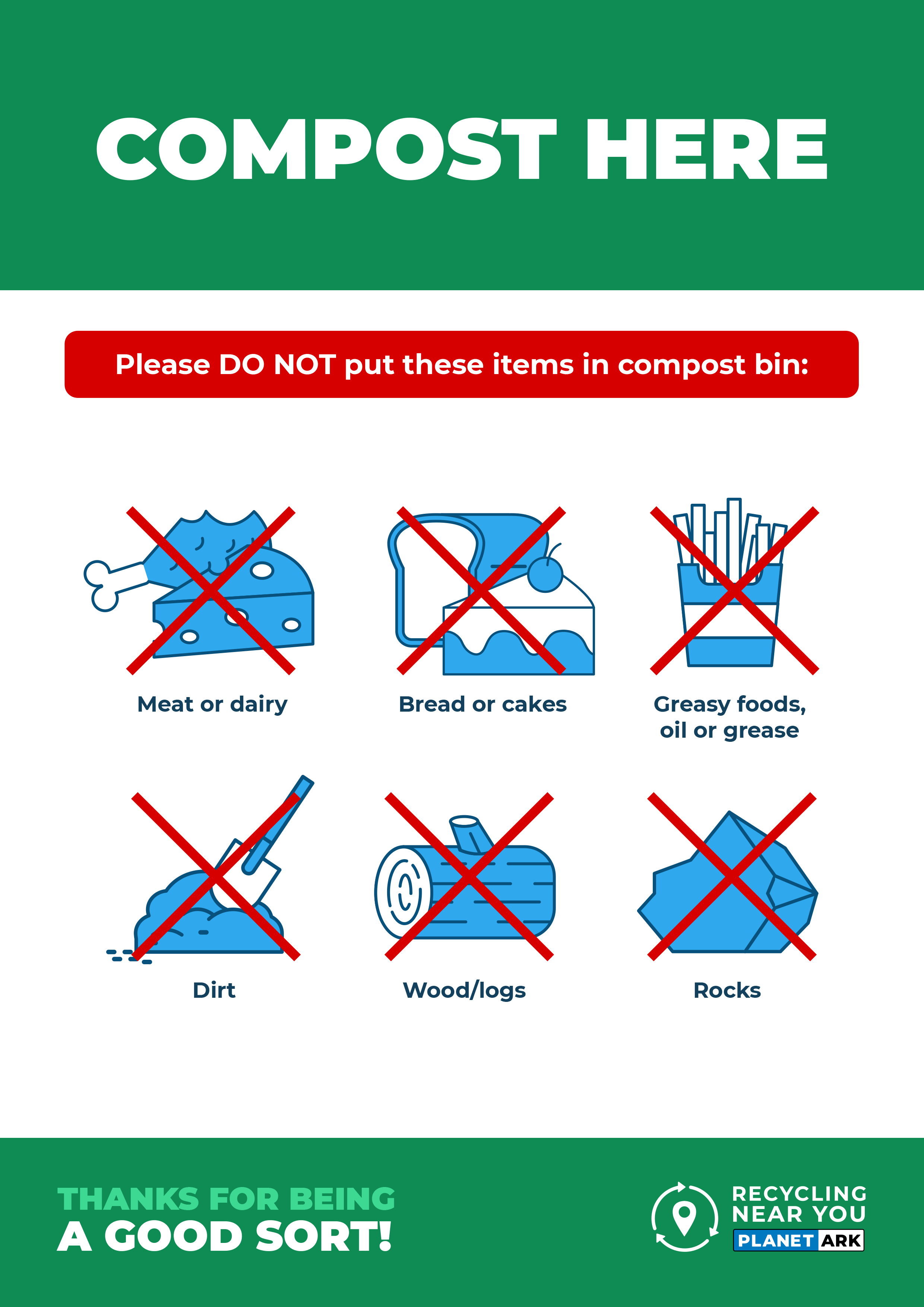 COMPOST HERE

Please DO NOT put these items in compost bin:

Meat or dairy

Bread or cakes

Greasy foods, oil or grease

Dirt

Wood/logs

Rocks

THANKS FOR BEING
A GOOD SORT!

RECYCLING NEAR YOU
PLANET ARK